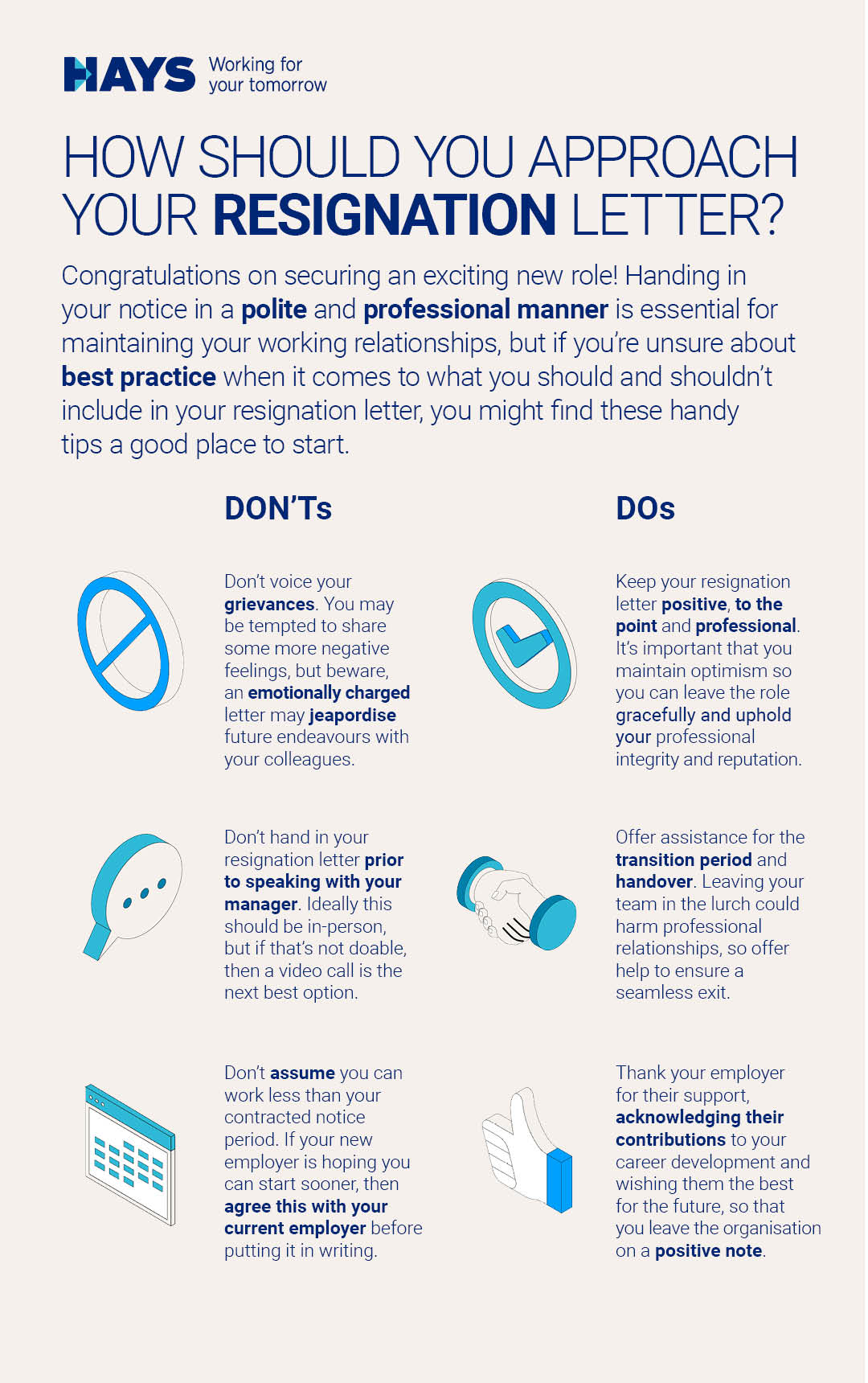 HAYS Working for your tomorrow

HOW SHOULD YOU APPROACH YOUR RESIGNATION LETTER?

Congratulations on securing an exciting new role! Handing in your notice in a polite and professional manner is essential for maintaining your working relationships, but if you're unsure about best practice when it comes to what you should and shouldn't include in your resignation letter, you might find these handy tips a good place to start.

DON'Ts

Don't voice your grievances. You may be tempted to share some more negative feelings, but beware, an emotionally charged letter may jeapordise future endeavours with your colleagues.

Don't hand in your resignation letter prior to speaking with your manager. Ideally this should be in-person, but if that's not doable, then a video call is the next best option.

Don't assume you can work less than your contracted notice period. If your new employer is hoping you can start sooner, then agree this with your current employer before putting it in writing.

DOs

Keep your resignation letter positive, to the point and professional. It's important that you maintain optimism so you can leave the role gracefully and uphold your professional integrity and reputation.

Offer assistance for the transition period and handover. Leaving your team in the lurch could harm professional relationships, so offer help to ensure a seamless exit.

Thank your employer for their support, acknowledging their contributions to your career development and wishing them the best for the future, so that you leave the organisation on a positive note.